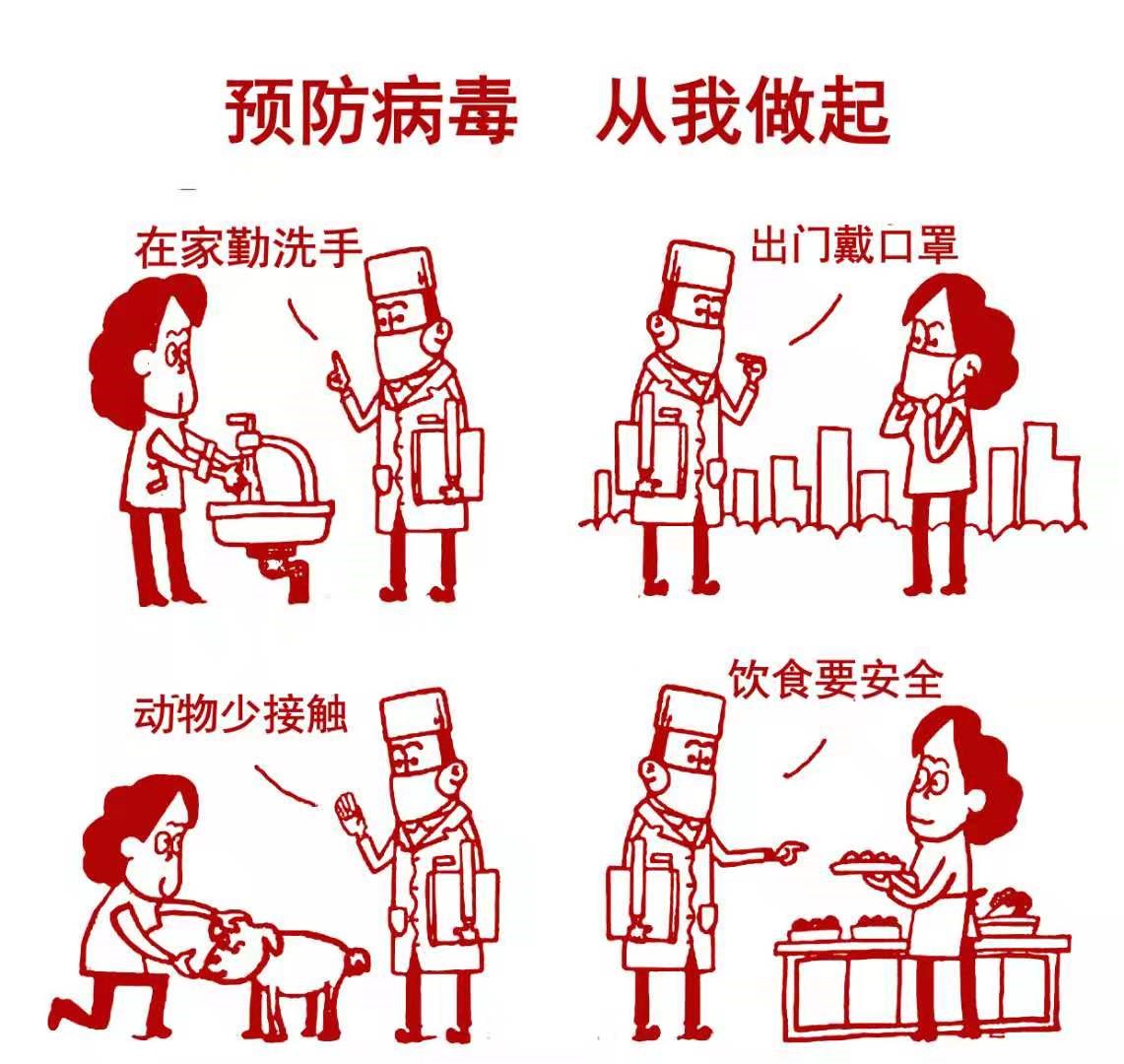 预防病毒　从我做起

在家勤洗手

出门戴口罩

动物少接触

饮食要安全